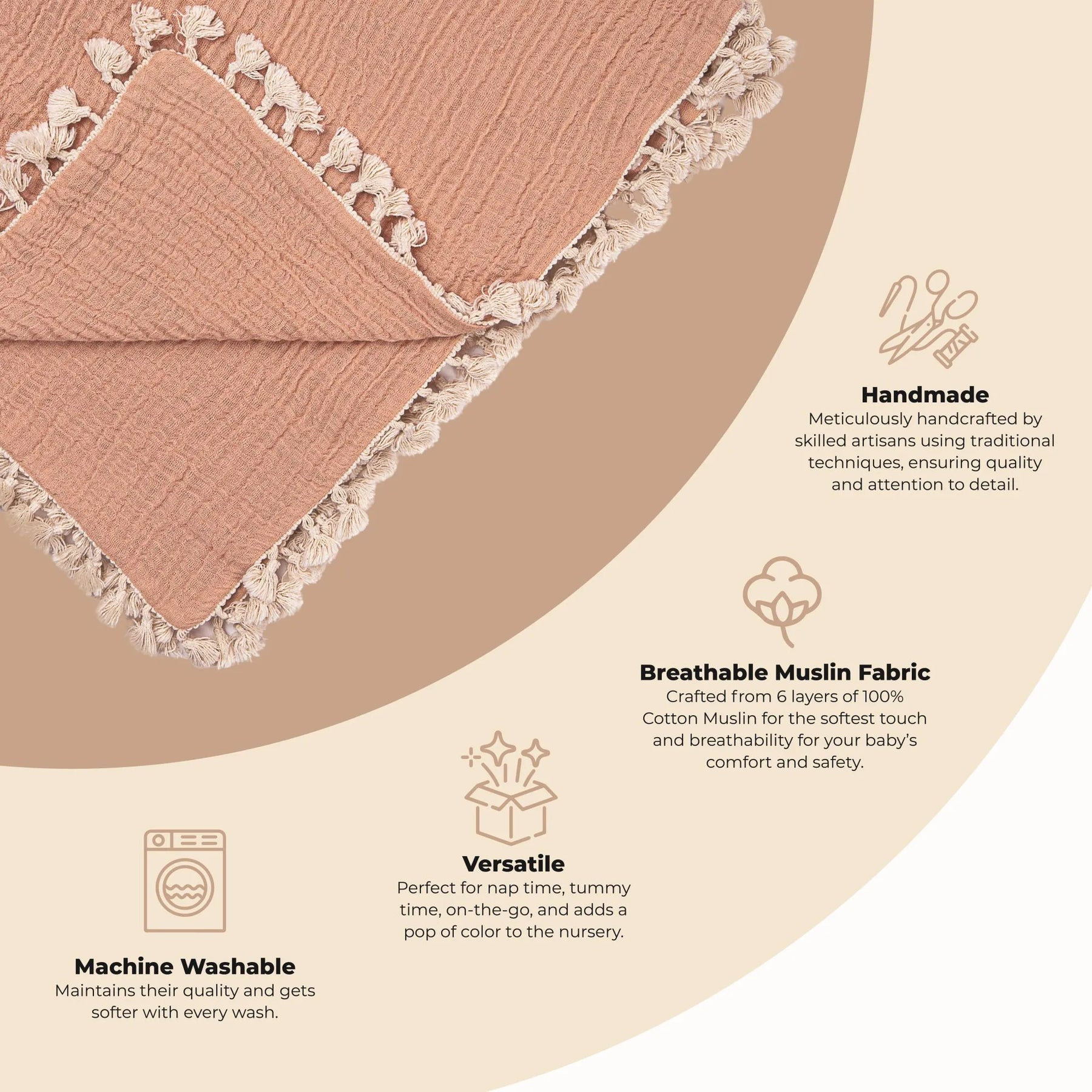 Handmade
Meticulously handcrafted by skilled artisans using traditional techniques, ensuring quality and attention to detail.

Breathable Muslin Fabric
Crafted from 6 layers of 100% Cotton Muslin for the softest touch and breathability for your baby's comfort and safety.

Versatile
Perfect for nap time, tummy time, on-the-go, and adds a pop of color to the nursery.

Machine Washable
Maintains their quality and gets softer with every wash.