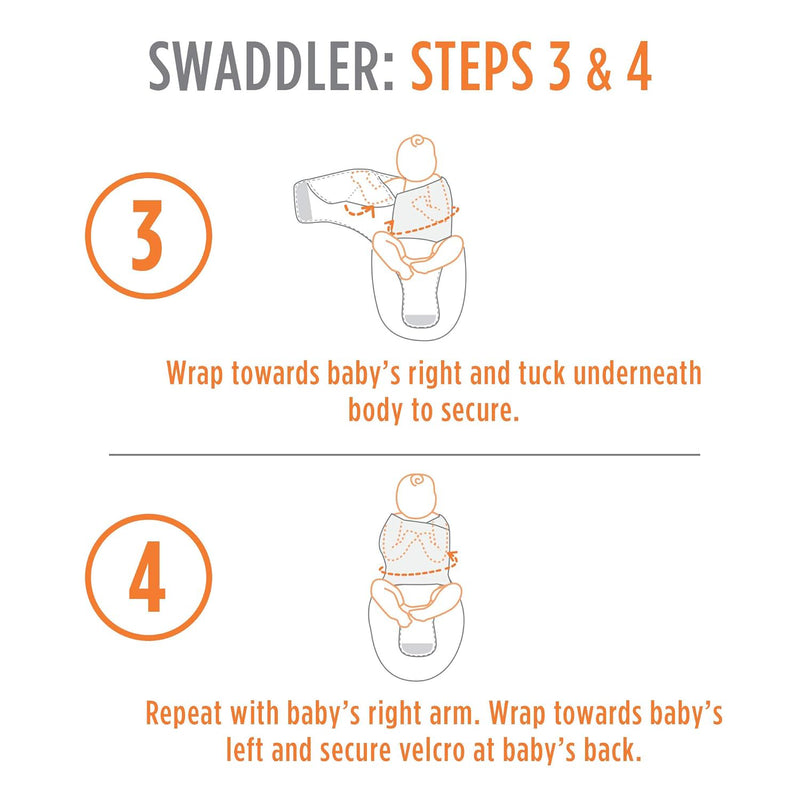 SWADDLER: STEPS 3 & 4

3

Wrap towards baby's right and tuck underneath body to secure.

4

Repeat with baby's right arm. Wrap towards baby's left and secure velcro at baby's back.